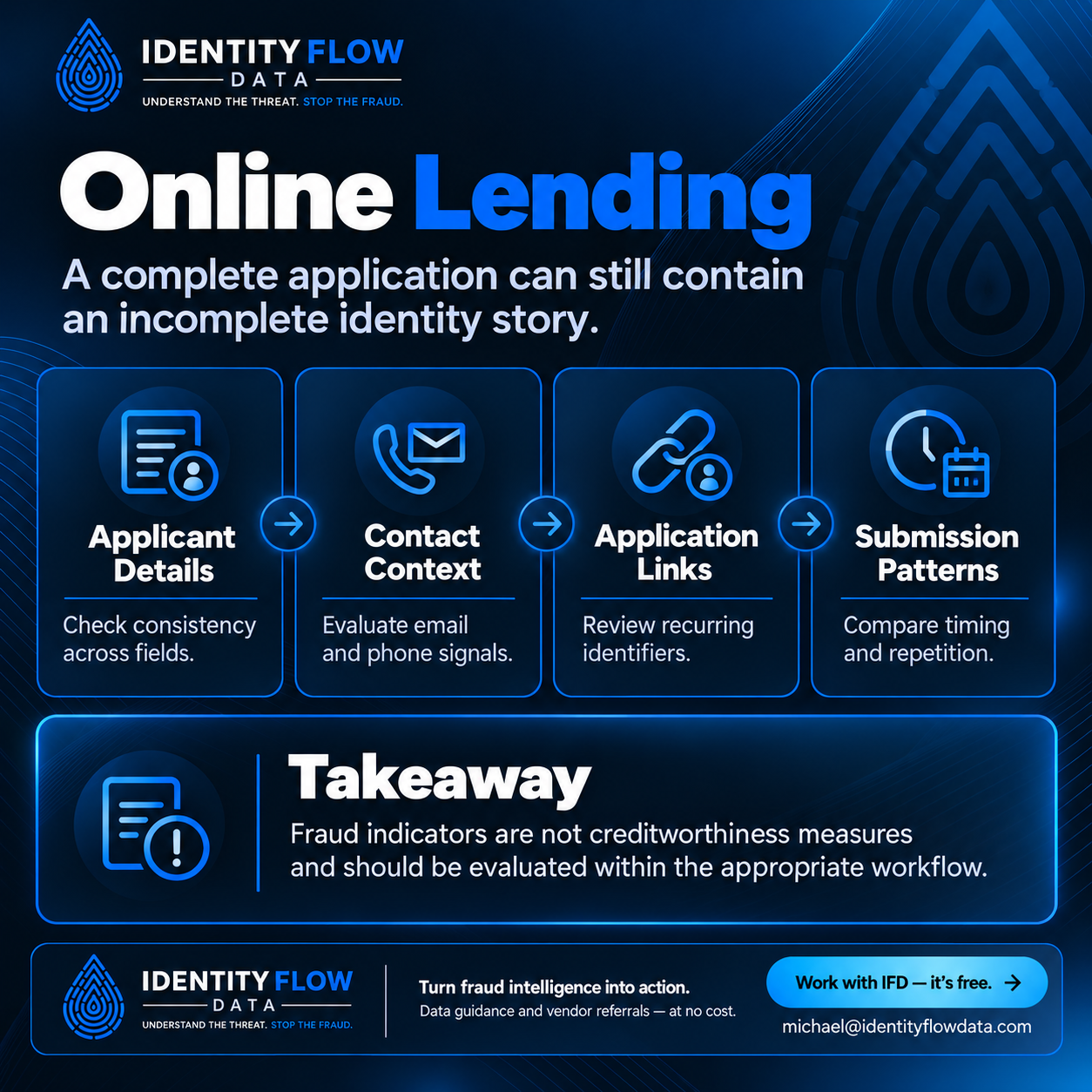 IDENTITY FLOW
DATA
UNDERSTAND THE THREAT. STOP THE FRAUD.

Online Lending

A complete application can still contain an incomplete identity story.

Applicant Details

Check consistency across fields.

Contact Context

Evaluate email and phone signals.

Application Links

Review recurring identifiers.

Submission Patterns

Compare timing and repetition.

Takeaway

Fraud indicators are not creditworthiness measures and should be evaluated within the appropriate workflow.

IDENTITY FLOW
DATA
UNDERSTAND THE THREAT. STOP THE FRAUD.

Turn fraud intelligence into action.
Data guidance and vendor referrals — at no cost.

Work with IFD — it's free. →

michael@identityflowdata.com